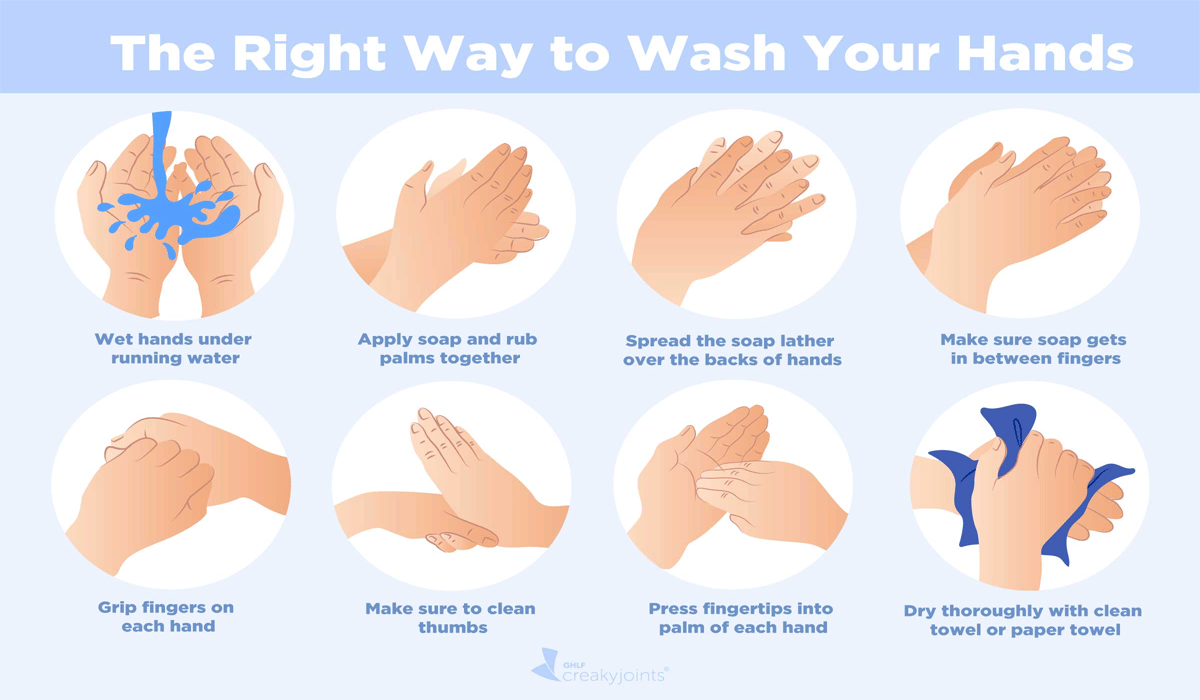 The Right Way to Wash Your Hands

Wet hands under running water

Apply soap and rub palms together

Spread the soap lather over the backs of hands

Make sure soap gets in between fingers

Grip fingers on each hand

Make sure to clean thumbs

Press fingertips into palm of each hand

Dry thoroughly with clean towel or paper towel

GHLF creakyjoints®